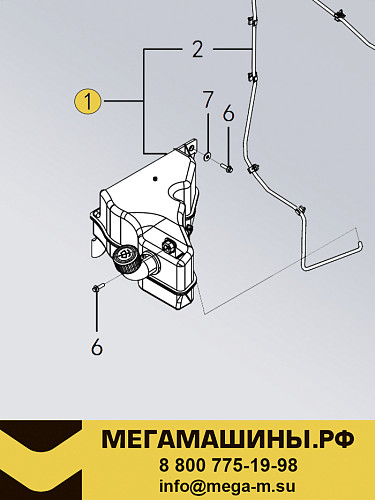 2
1
7
6
6
МЕГАМАШИНЫ.РФ
8 800 775-19-98
info@mega-m.su