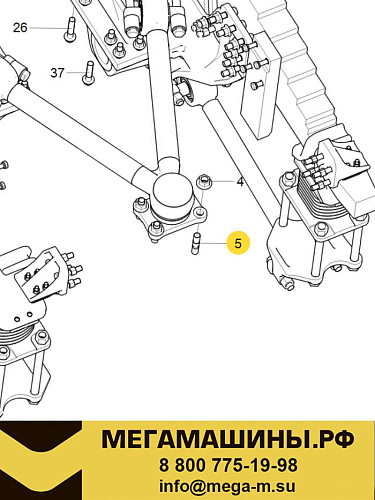 26
37
4
5
МЕГАМАШИНЫ.РФ
8 800 775-19-98
info@mega-m.su