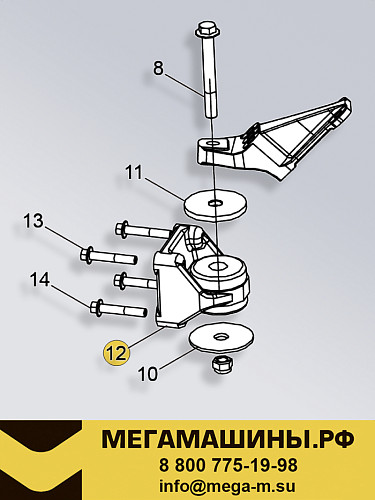 8

11

13

14

12

10

МЕГАМАШИНЫ.РФ
8 800 775-19-98
info@mega-m.su