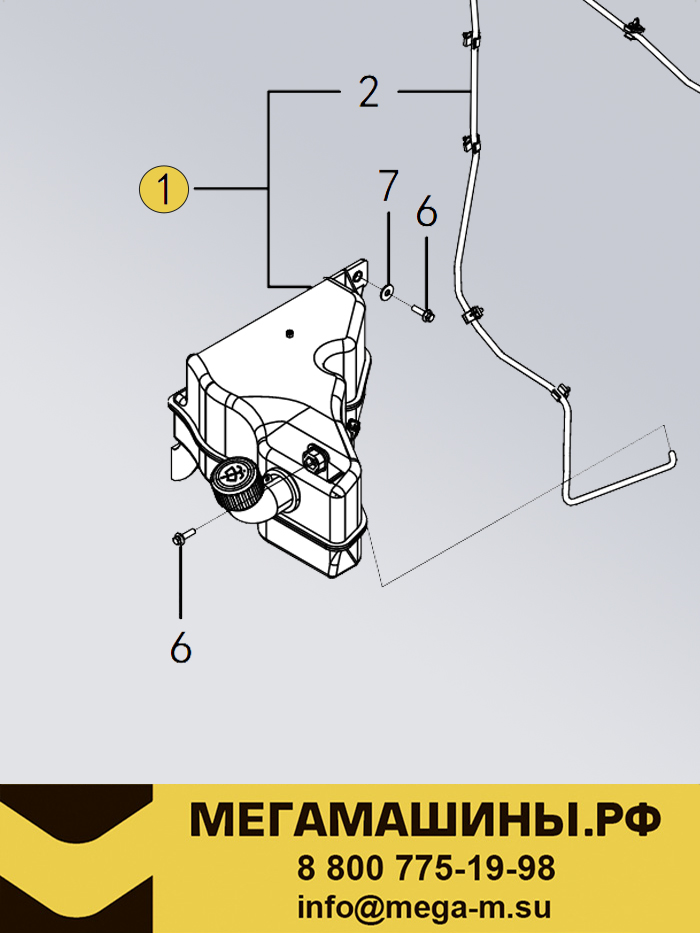 2

1

7

6

6

МЕГАМАШИНЫ.РФ
8 800 775-19-98
info@mega-m.su