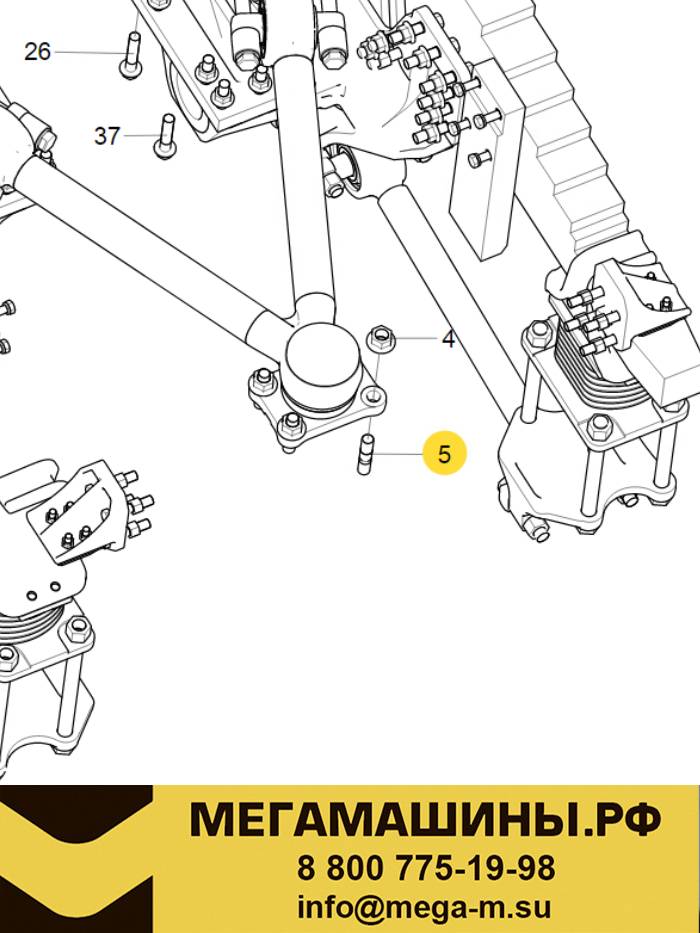 26
37
4
5
МЕГАМАШИНЫ.РФ
8 800 775-19-98
info@mega-m.su