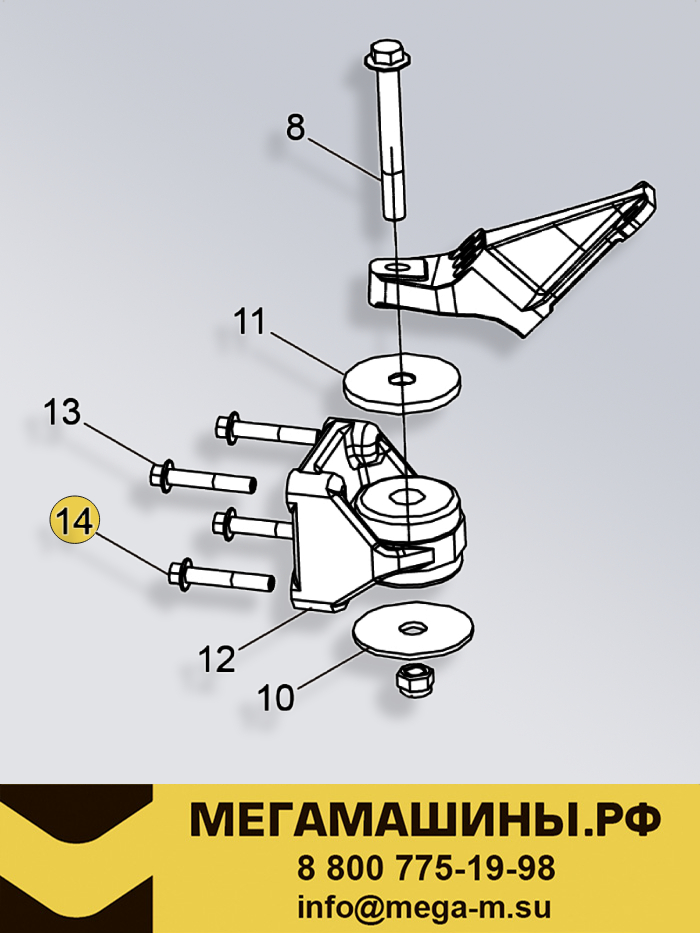 8

11

13

14

12

10

МЕГАМАШИНЫ.РФ
8 800 775-19-98
info@mega-m.su