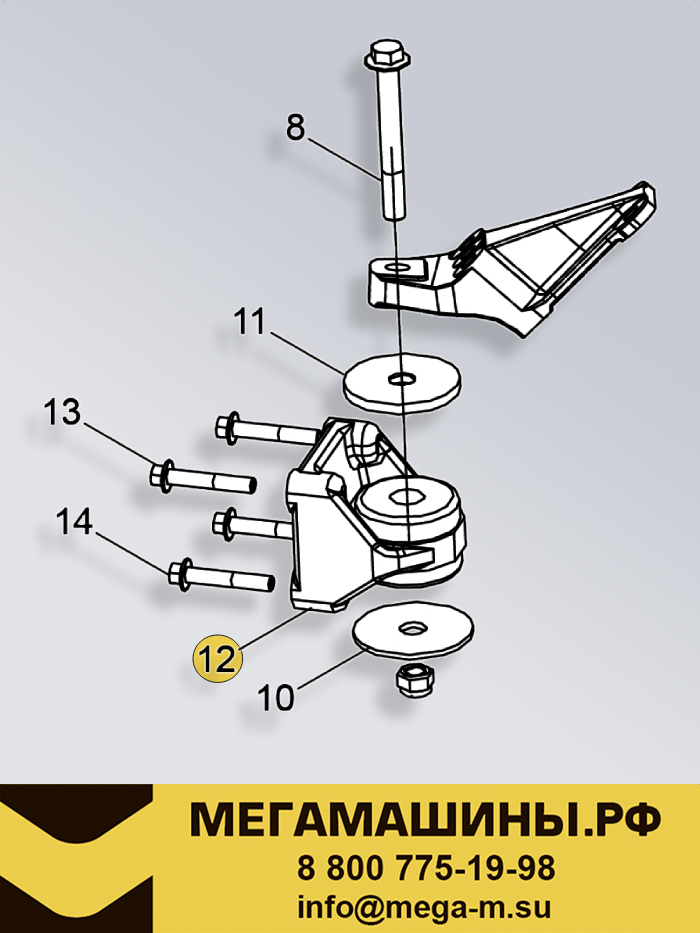 8

11

13

14

12

10

МЕГАМАШИНЫ.РФ
8 800 775-19-98
info@mega-m.su