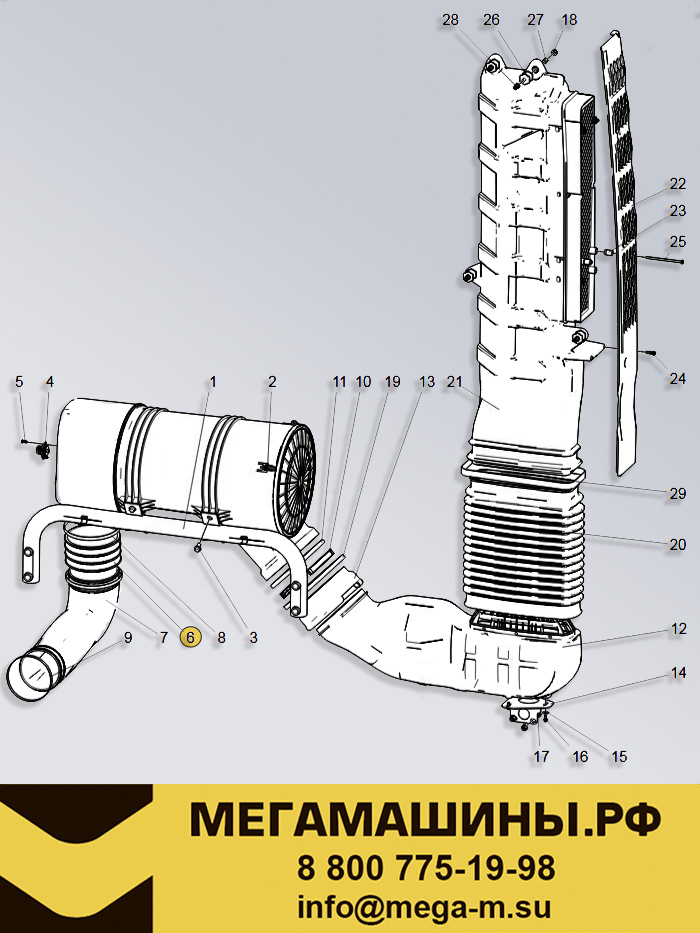 28 26 27 18

22
23
25
24

5 4 1 2 11 10 19 13 21

29
20
12
14

9 7 6 8 3

17 16 15

МЕГАМАШИНЫ.РФ
8 800 775-19-98
info@mega-m.su